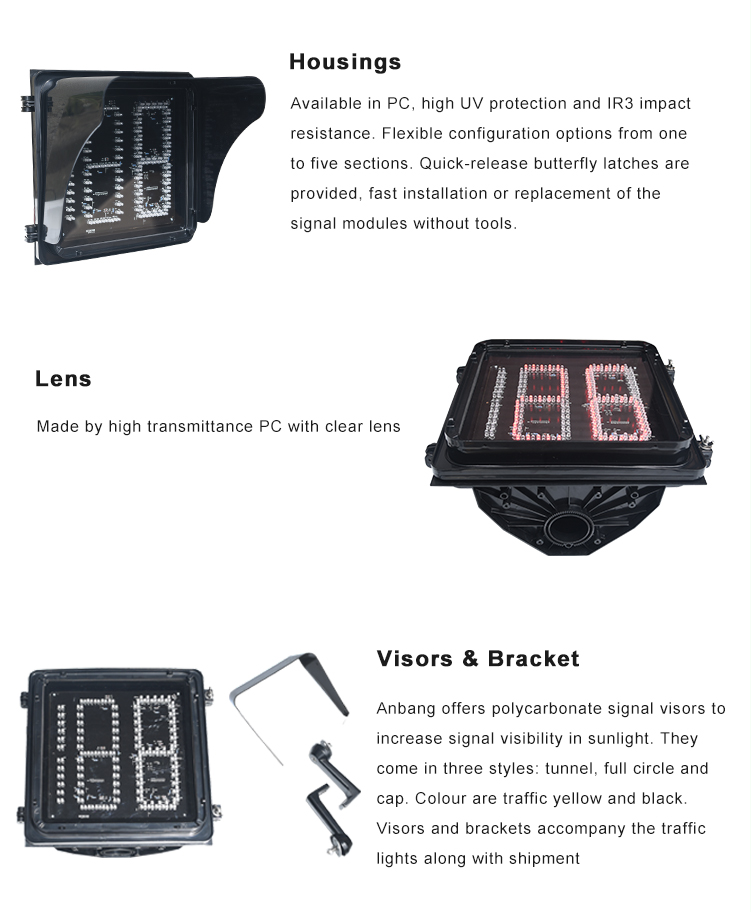 Housings

Available in PC, high UV protection and IR3 impact resistance. Flexible configuration options from one to five sections. Quick-release butterfly latches are provided, fast installation or replacement of the signal modules without tools.

Lens

Made by high transmittance PC with clear lens

Visors & Bracket

Anbang offers polycarbonate signal visors to increase signal visibility in sunlight. They come in three styles: tunnel, full circle and cap. Colour are traffic yellow and black. Visors and brackets accompany the traffic lights along with shipment